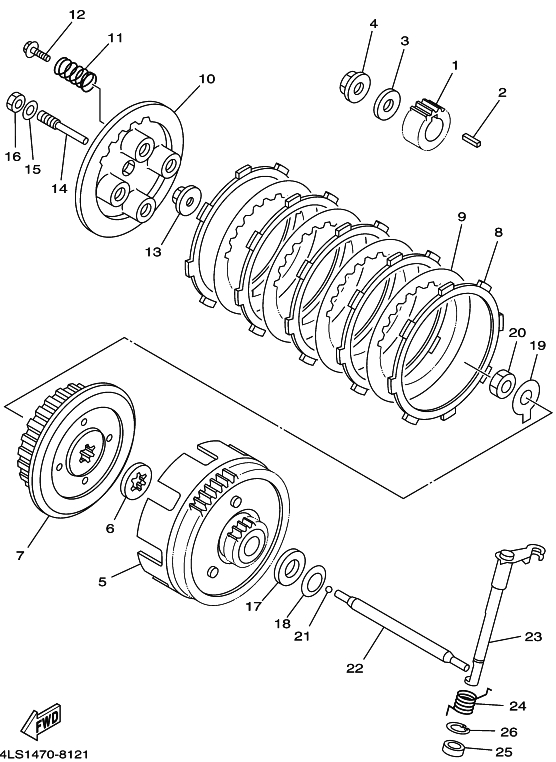 12
11
10
4
3
1
2
16
15
14
13
9
8
20
19
7
6
5
17
18
21
22
23
24
26
25
FWD
4LS1470-8121