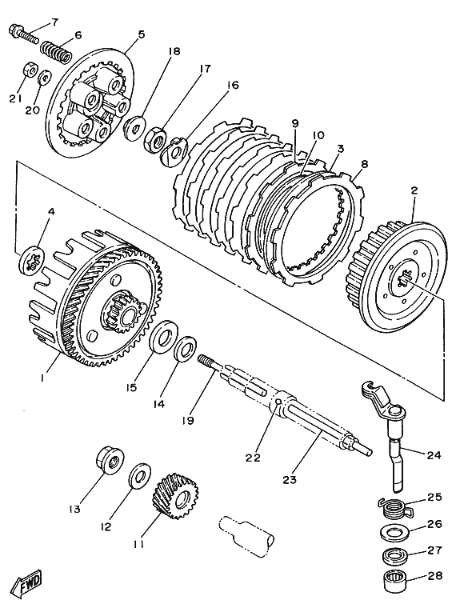 7
6
5
18
17
16
21
20
9
10
3
8
2
4
1
15
14
19
22
23
24
13
12
11
25
26
27
28
FWD