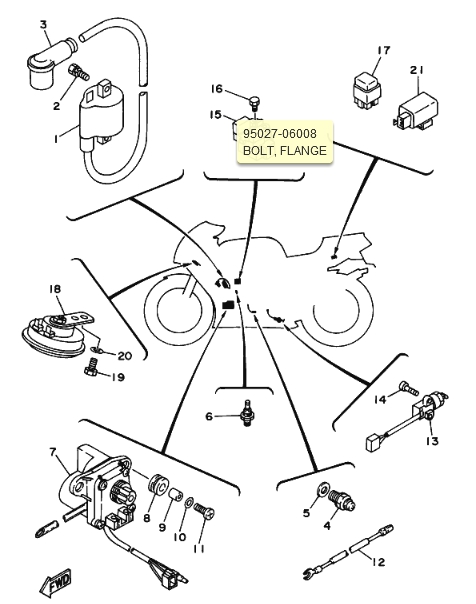 3
2
1
16
15
95027-06008
BOLT, FLANGE
17
21
18
20
19
6
14
13
7
8
9
10
11
5
4
12
FWD