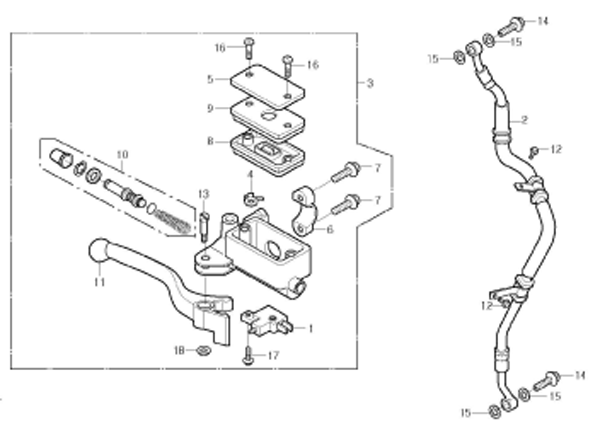 16
16
5
9
8
3
10
4
7
7
13
6
11
1
18
17
14
15
15
2
12
12
14
15
15