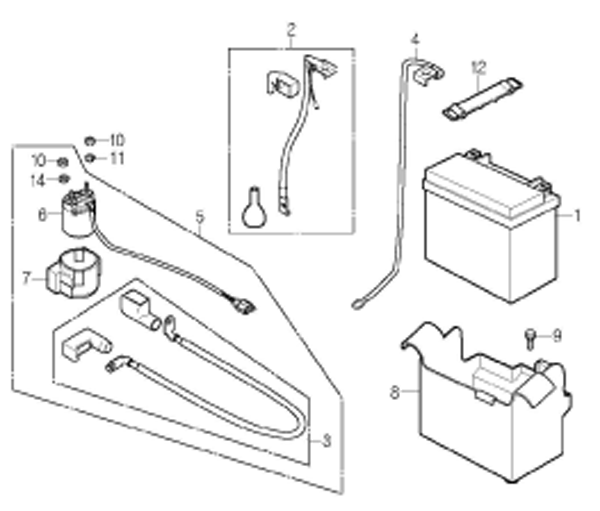 2
4
12
10
10
11
14
6
5
1
7
9
8
3