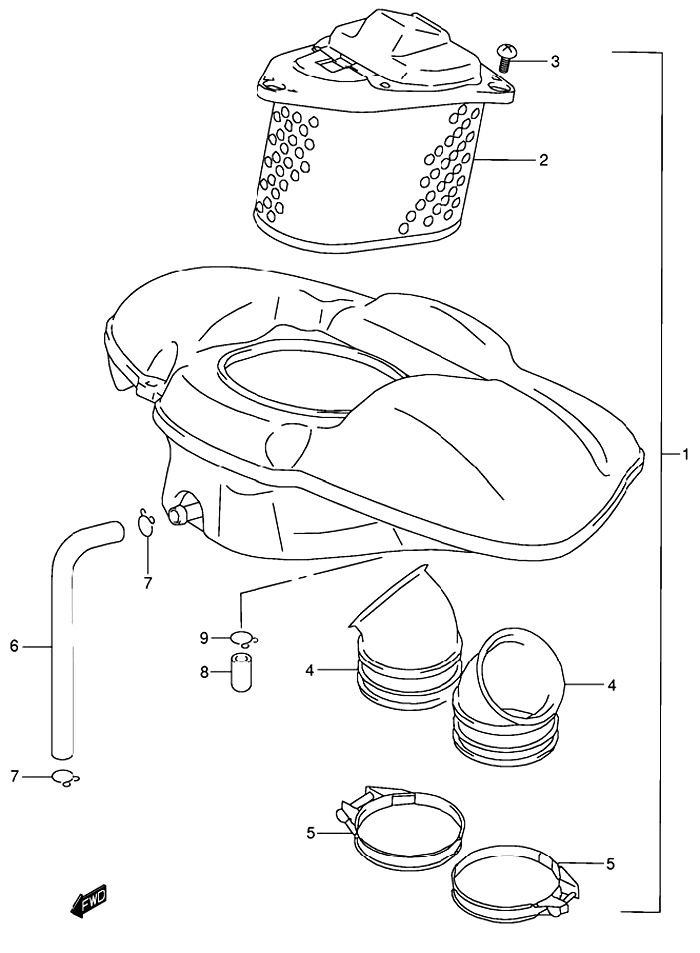 3
2
1
7
6
9
8
4
4
7
5
5
FWD