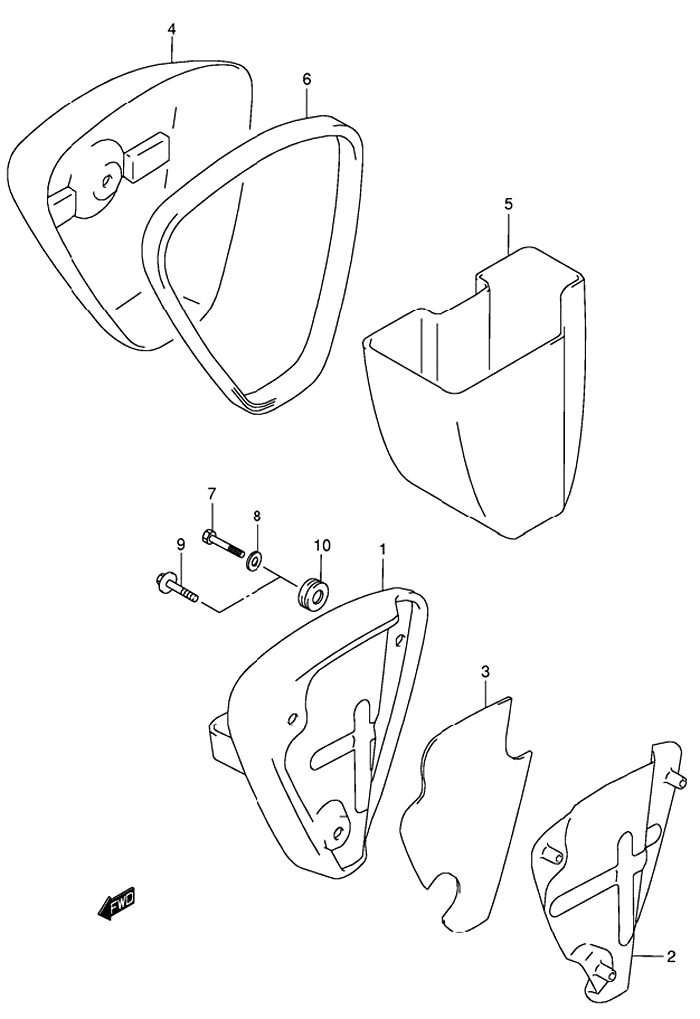 4
6
5
7
8
9
10
1
3
FWD
2