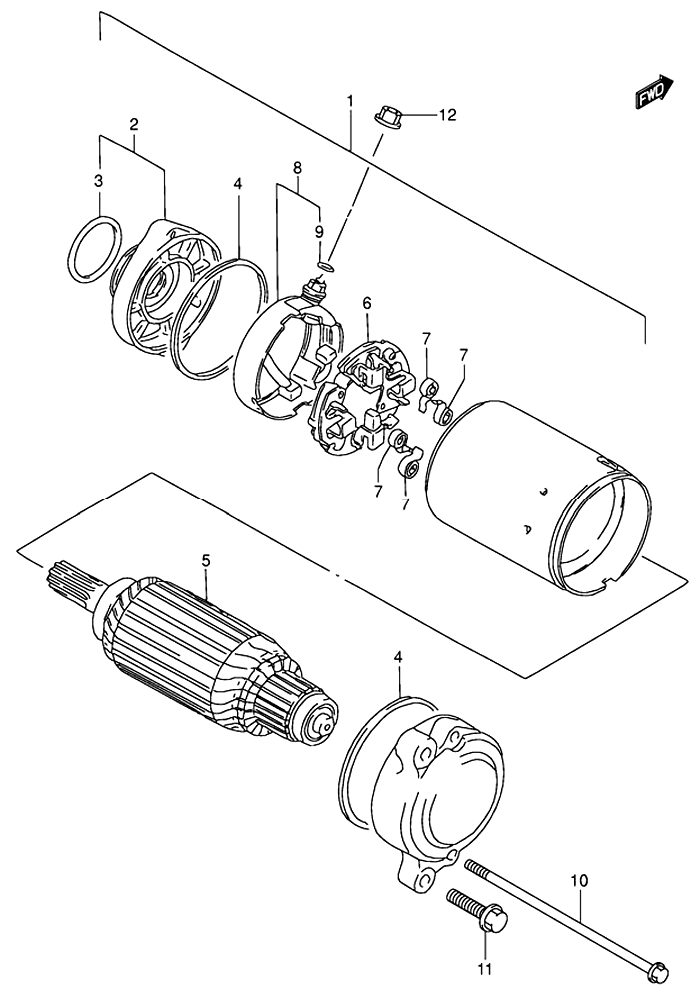 FWD
1
12
2
3
4
8
9
6
7
7
7
7
5
4
10
11