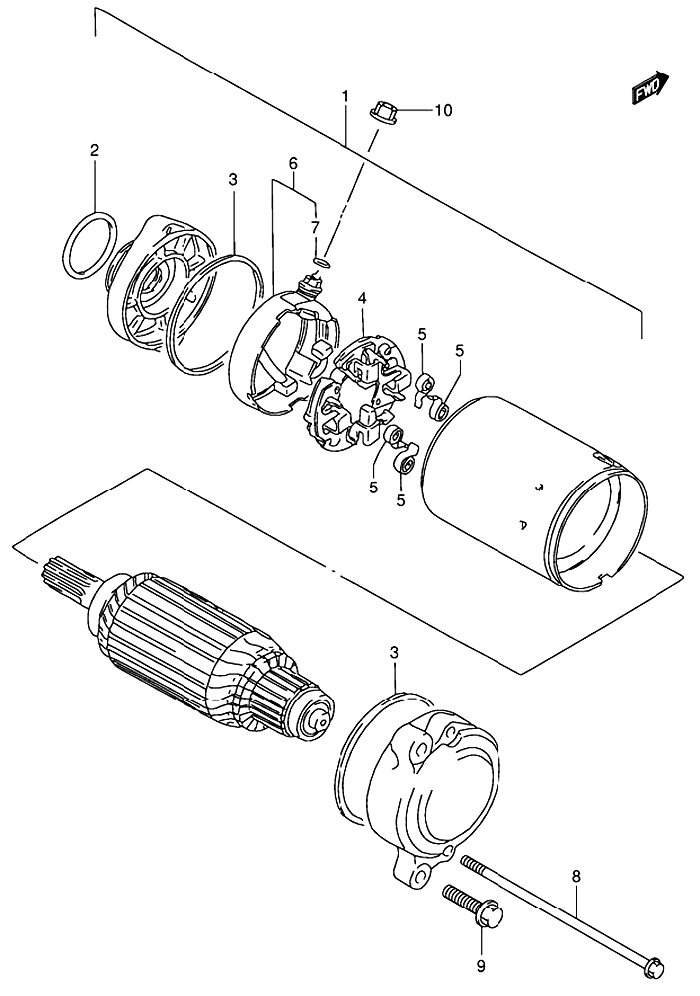 FWD
1
10
2
3
6
7
4
5
5
5
5
3
8
9