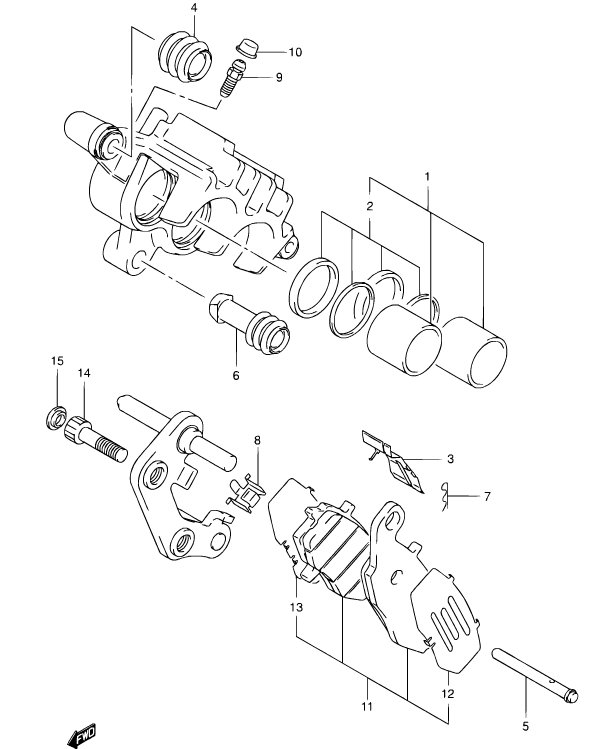 4
10
9
1
2
6
15
14
8
3
7
13
11
12
5
FWD