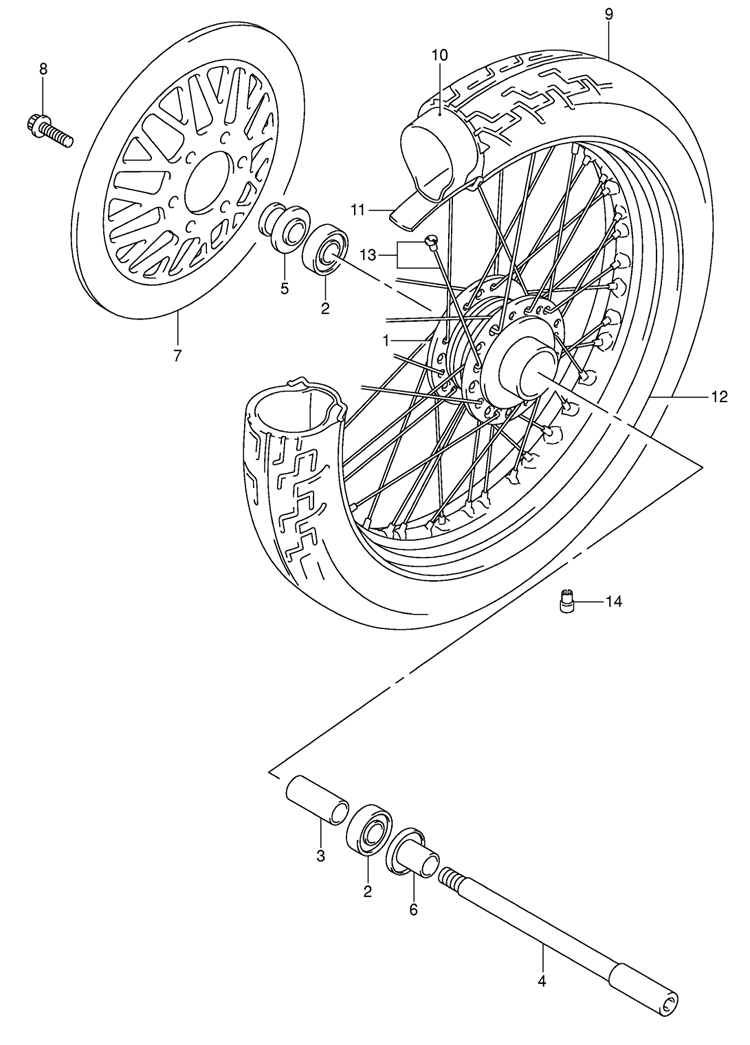 8
9
10
11
13
5
2
7
1
12
14
3
2
6
4