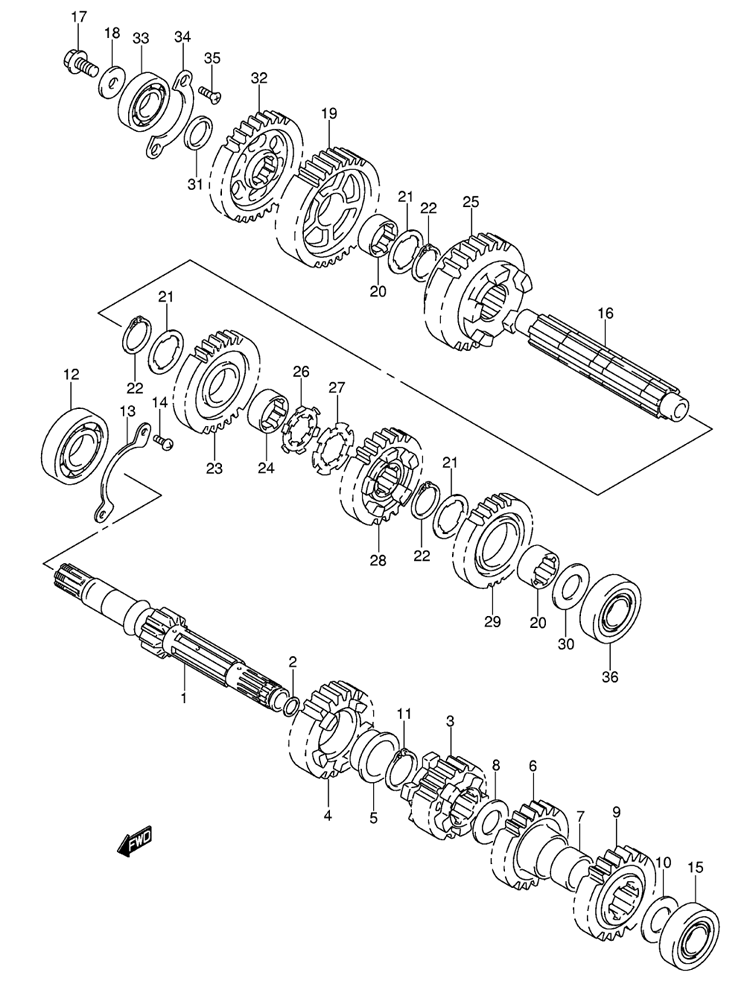 17
18
33
34
35
32
31
19
21
22
25
20
16
21
22
12
13
14
23
24
26
27
28
21
22
29
20
30
36
1
2
4
5
11
3
8
6
7
9
10
15
FWD