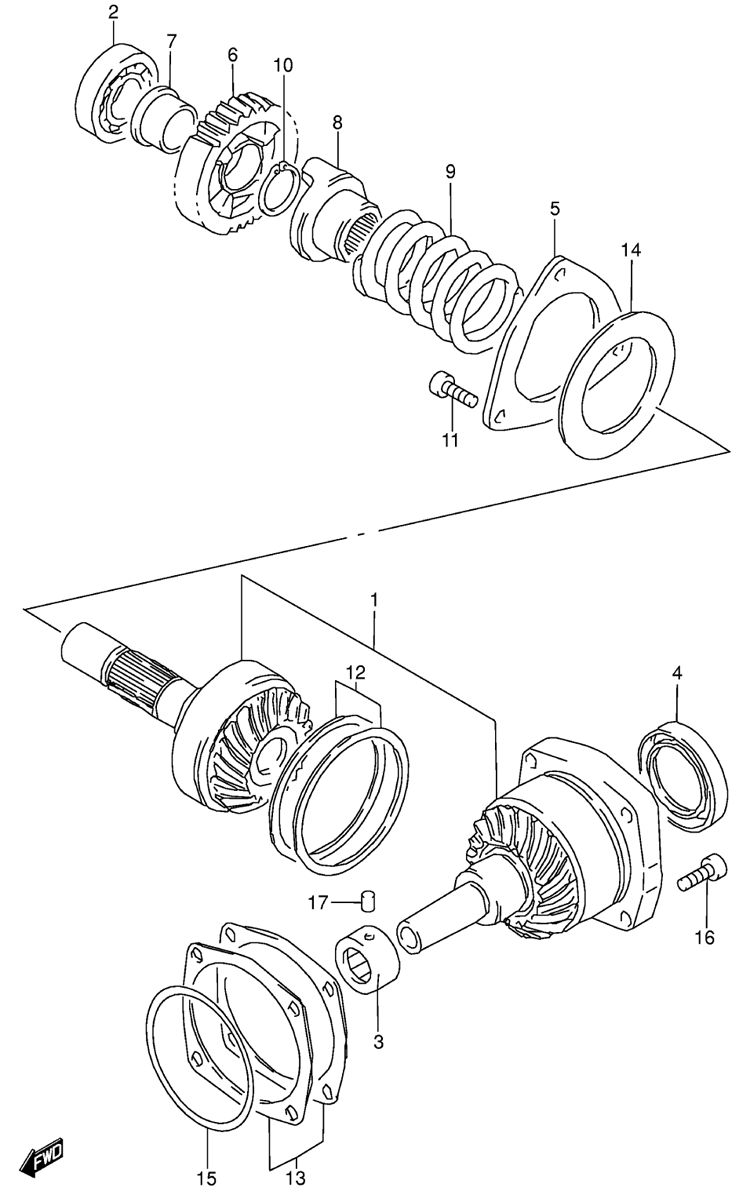 2
7
6
10
8
9
5
14
11
1
12
4
17
16
3
15
13
FWD