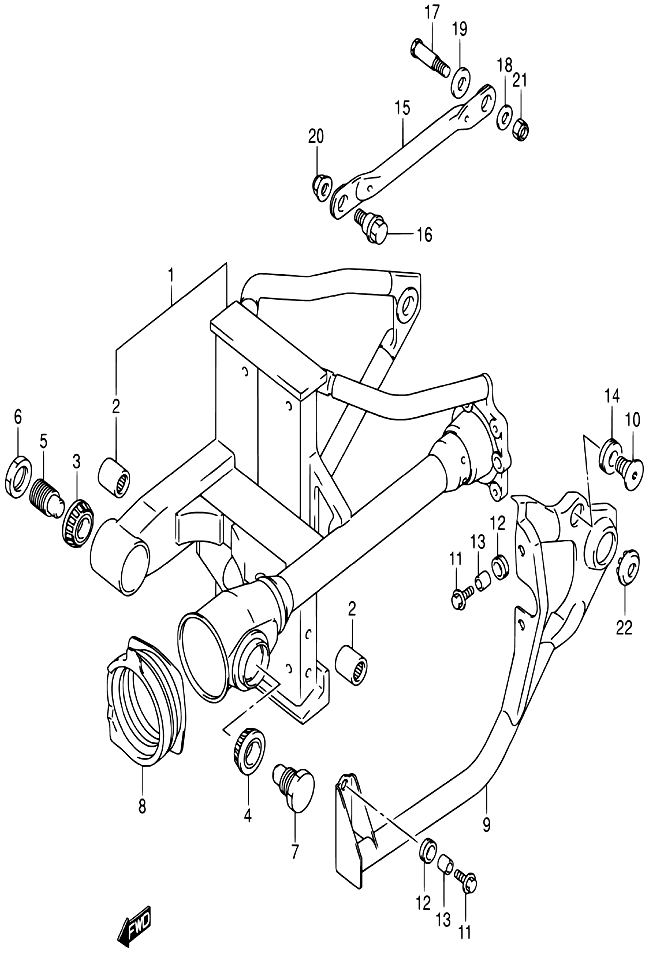 17
19
18
21
15
20
16
1
2
6
5
3
14
10
12
13
11
22
2
8
4
7
9
12
13
11
FWD