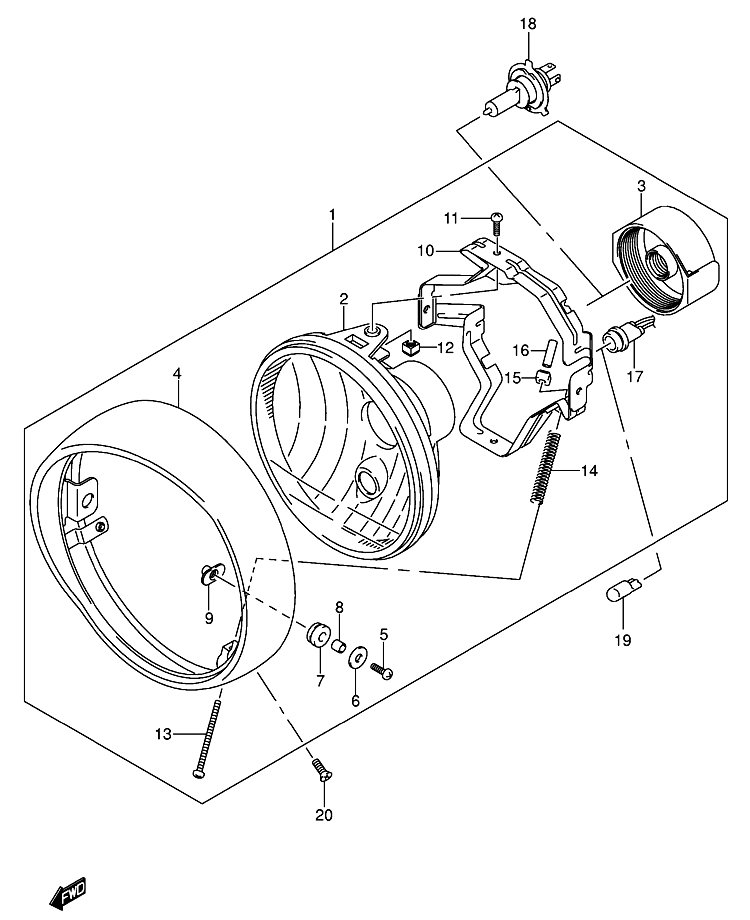 18
3
1
11
10
2
12
16
15
17
4
14
9
8
5
7
6
19
13
20
FWD