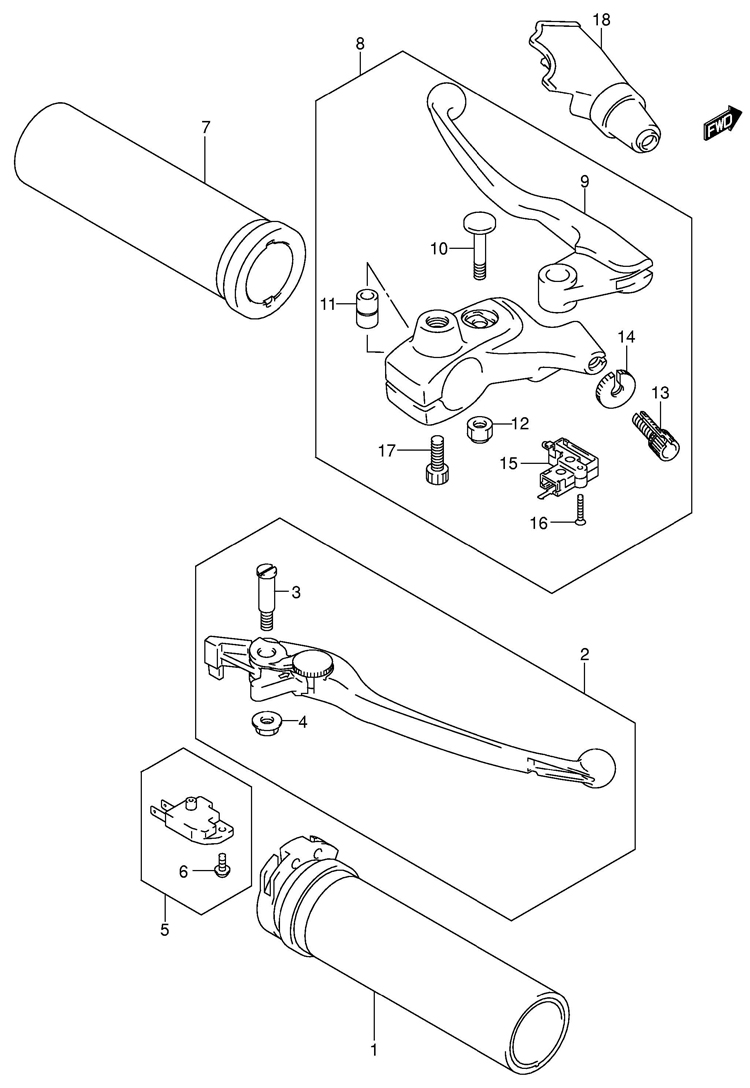 18
8
FWD
7
9
10
11
14
13
12
17
15
16
3
2
4
6
5
1