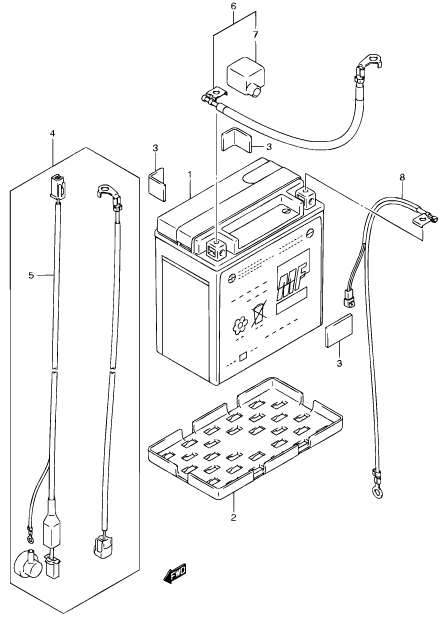 6
7
4
3
3
1
8
5
MF
3
2
FWD