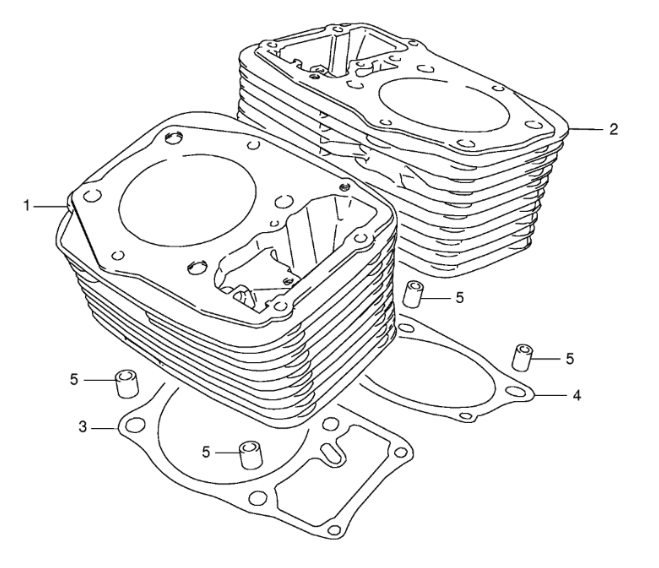 2
1
5
5
5
4
3
5