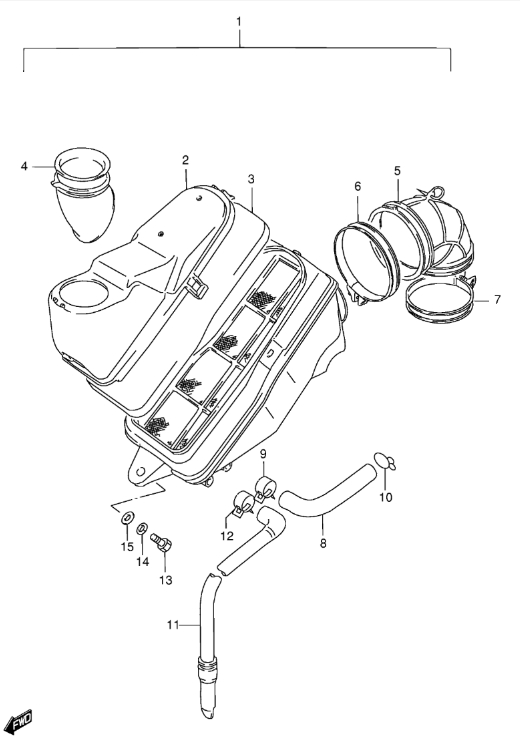 1
4
2
3
6
5
7
9
10
12
8
15
14
13
11
FWD