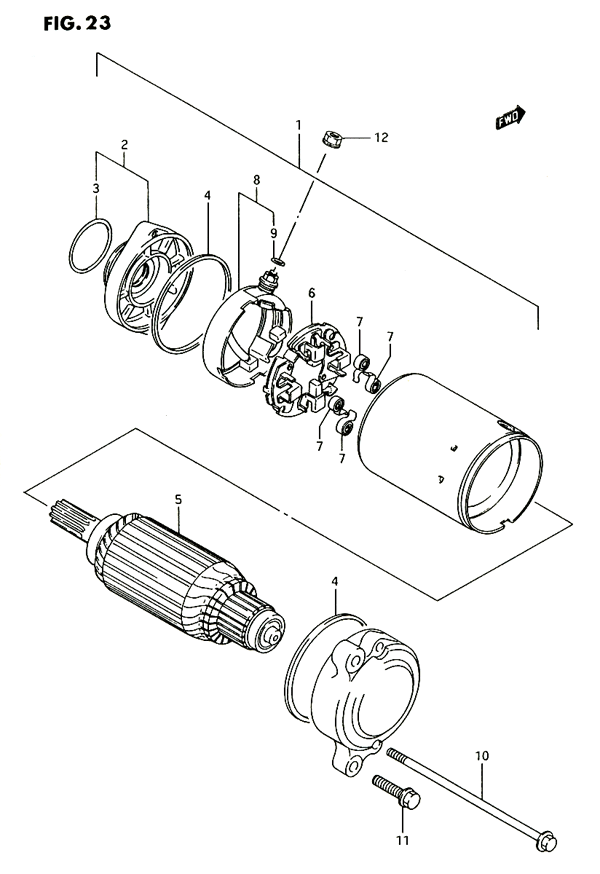 FIG. 23

FWD

1
12
2
3
4
8
9
6
7
7
7
7
5
4
10
11