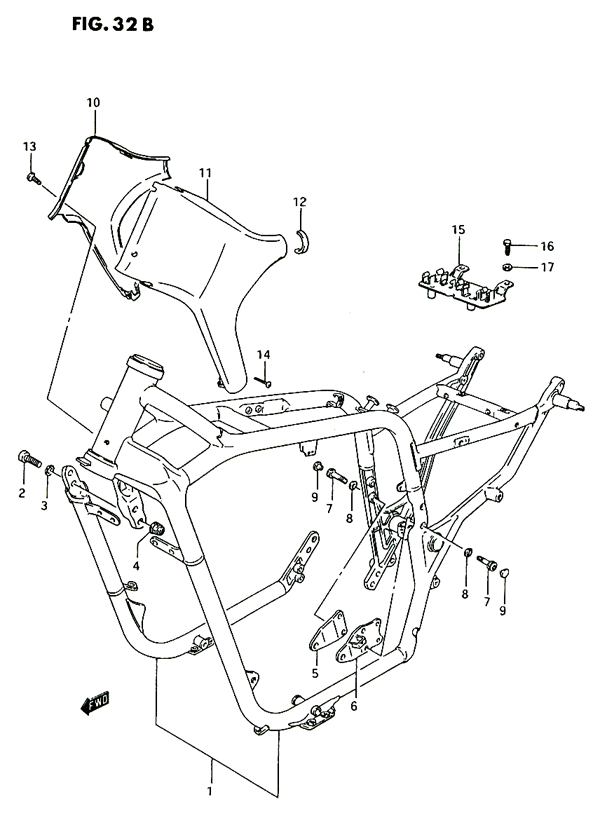 FIG. 32 B

10
13
11
12
15
16
17
14
2
3
4
9
7
8
8
7
9
5
6
FWD
1