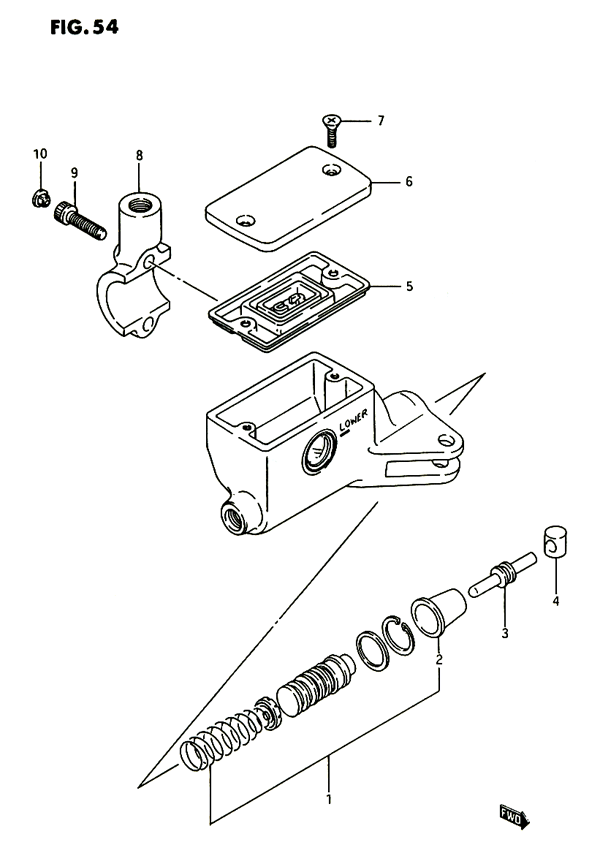 FIG. 54

7
10
9
8
6
5
LOWER
4
3
2
1
FWD