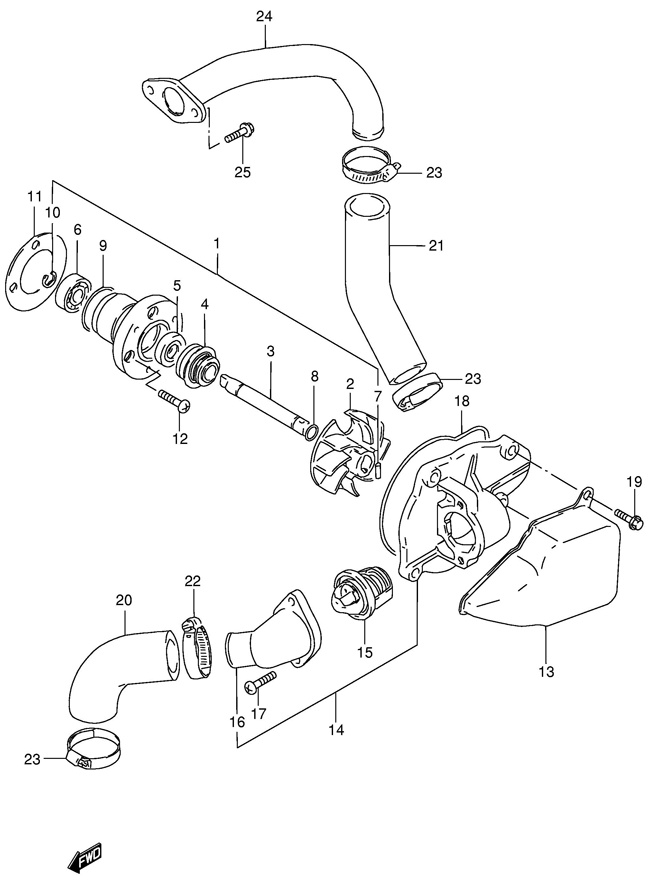 24
25
23
11
10
6
9
1
21
5
4
3
8
2
7
23
18
12
19
22
20
15
13
16
17
14
23
FWD