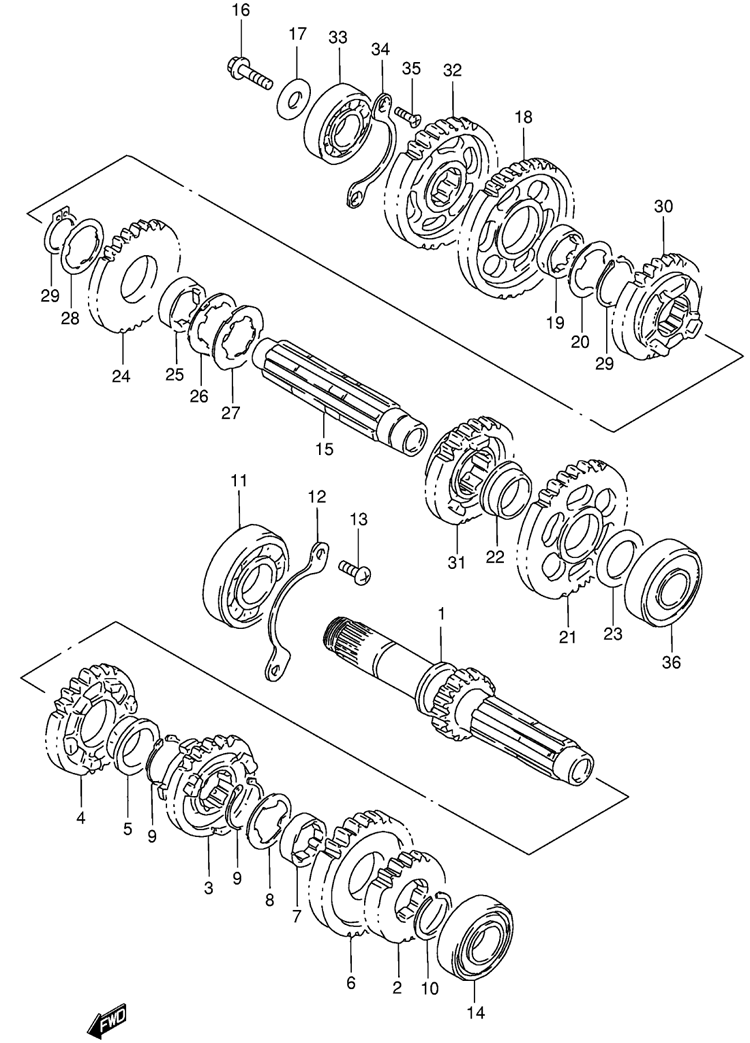 16
17
33
34
35
32
18
30
29
28
24
25
26
27
15
19
20
29
11
12
13
31
22
21
23
36
1
4
5
9
3
9
8
7
6
2
10
14
FWD