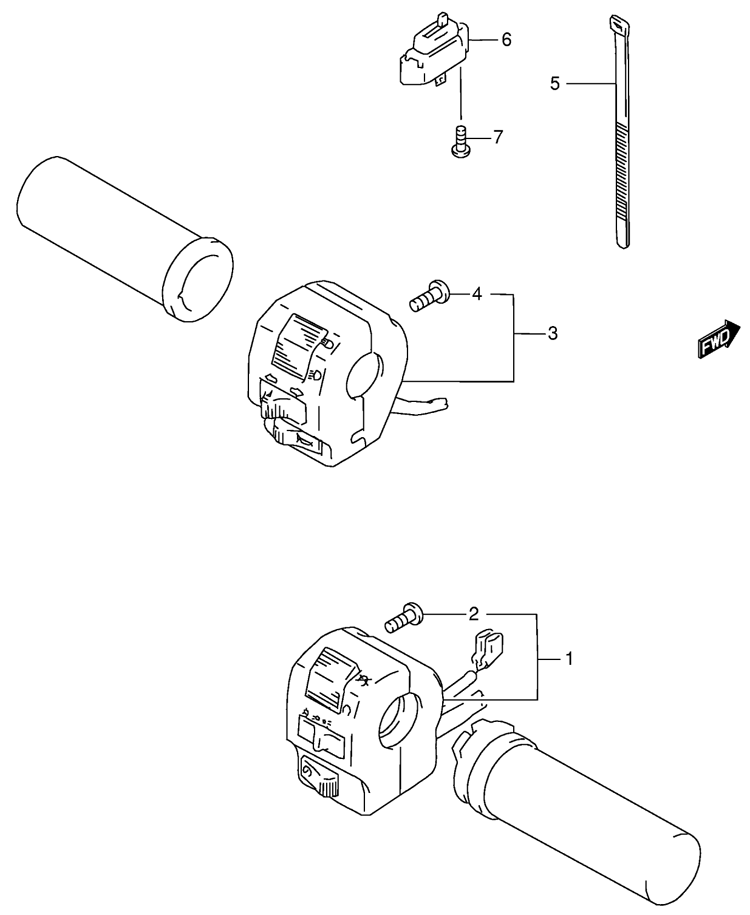 6
5
7
4
3
FWD
2
1