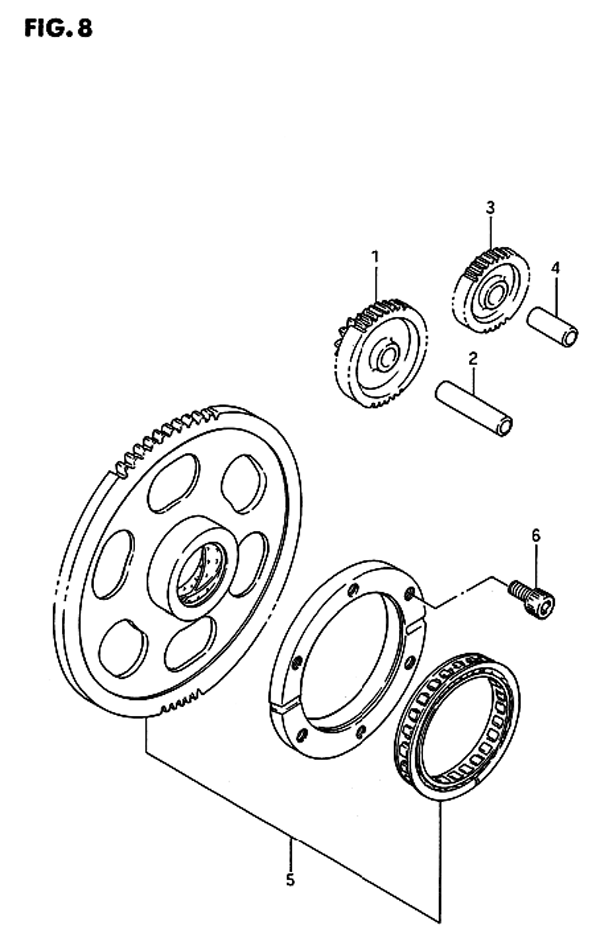 FIG. 8

3

1

4

2

6

5