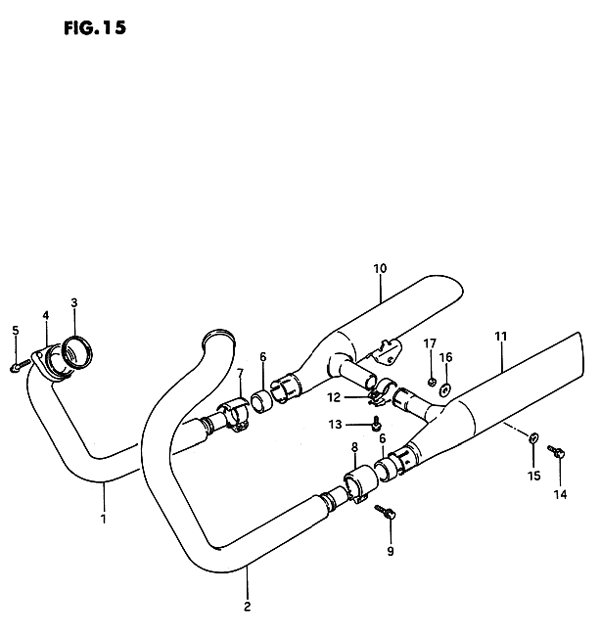 FIG.15

10
3
4
5
17
11
16
6
7
12
13
6
8
15
14
1
9
2