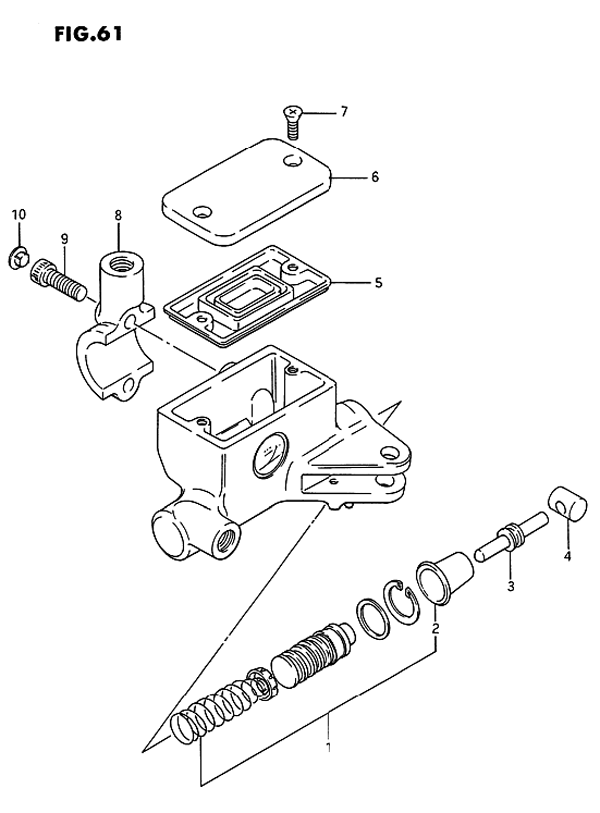 FIG.61

7

6

10

8

9

5

4

3

2

1