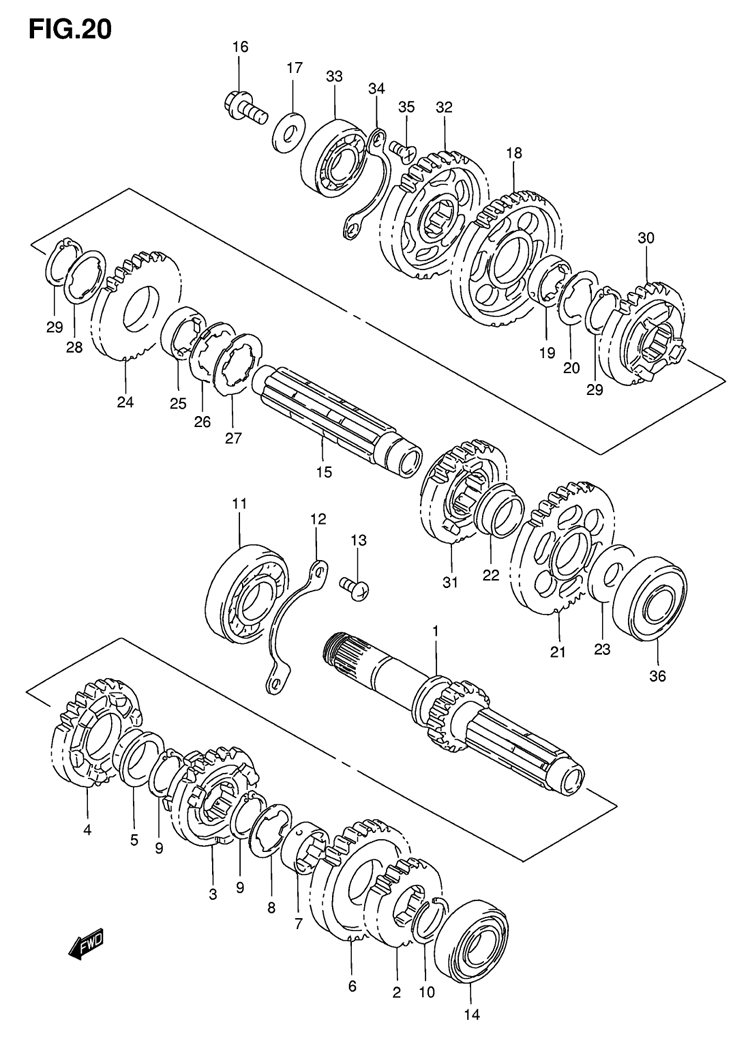 FIG.20

16
17
33
34
35
32
18
30
29
28
24
25
26
27
15
19
20
29
11
12
13
31
22
21
23
36
1
4
5
9
3
9
8
7
6
2
10
14
FWD