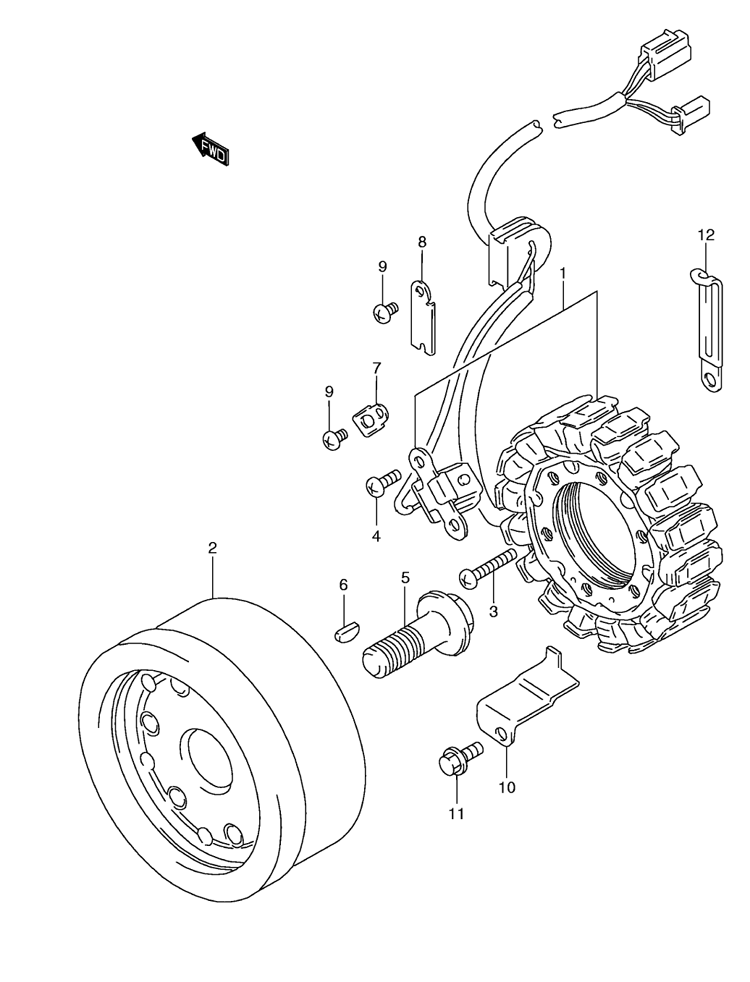 FWD

12

8

9

1

7

9

4

2

6

5

3

10

11