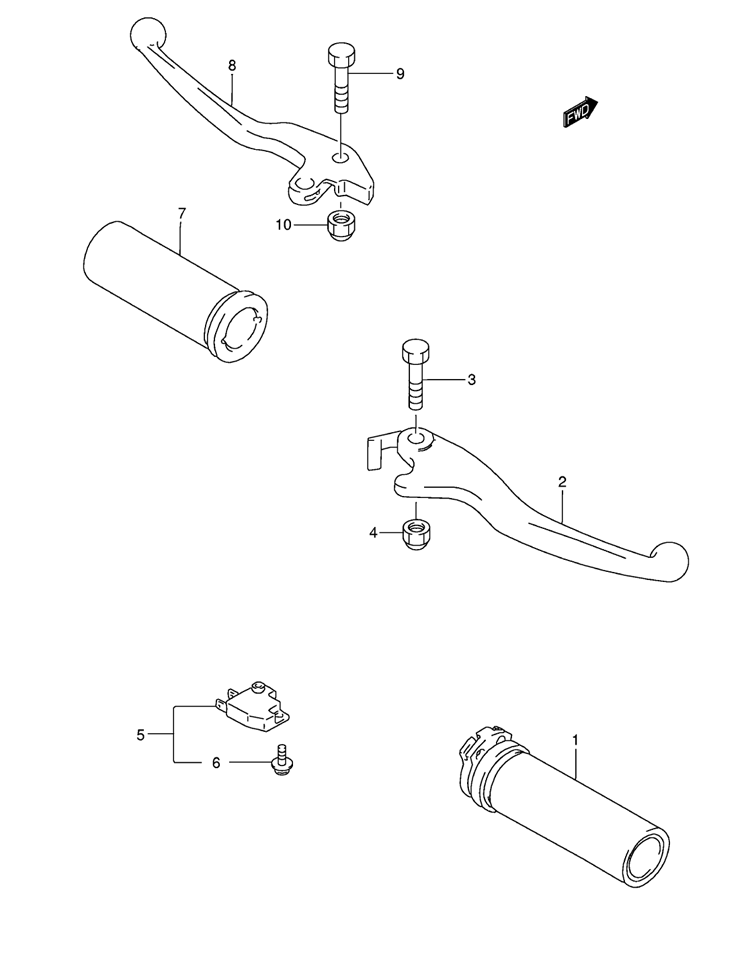 8
9
FWD
7
10
3
2
4
5
6
1