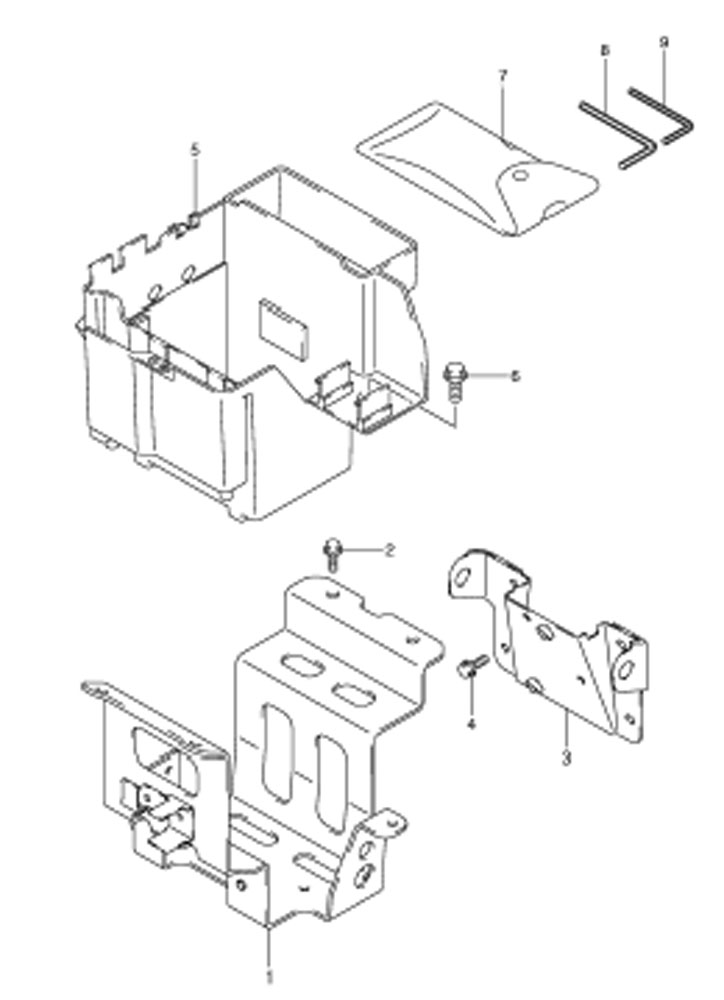 8
9
7
5
6
2
4
3
1