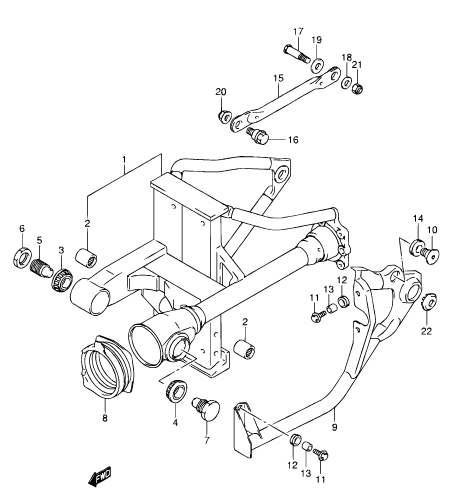 17
19
18
21
15
20
16
1
2
6
5
3
14
10
12
13
11
22
2
8
4
7
9
12
13
11
FWD