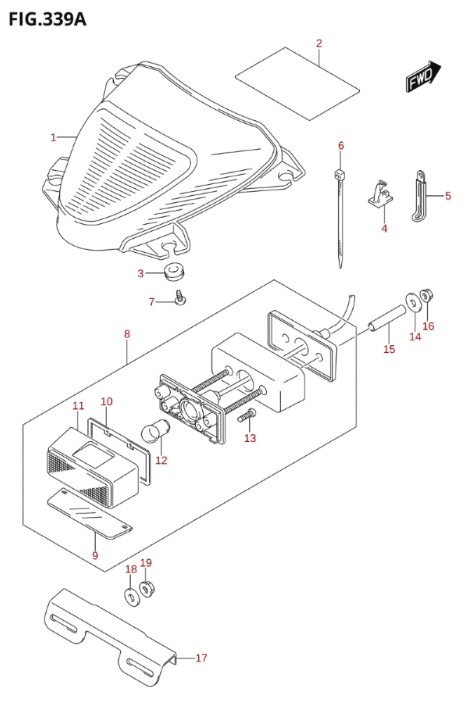 FIG.339A

2

FWD

1

6

5

4

3

7

8

16

14

15

11

10

13

12

9

18

19

17