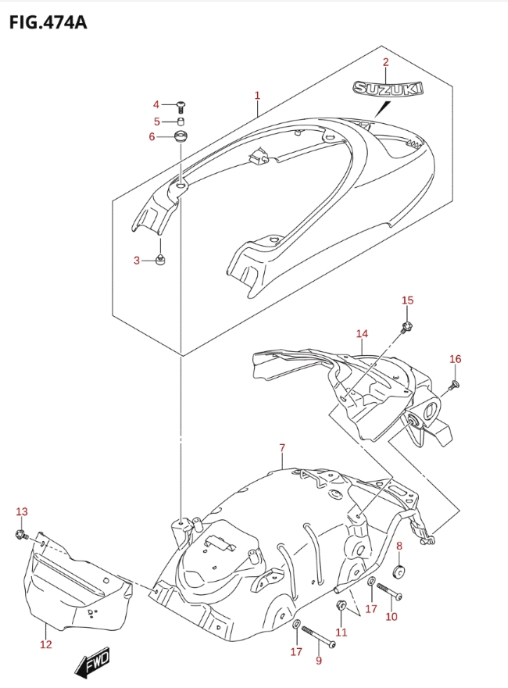 FIG.474A

2
SUZUKI
1
4
5
6
3
15
14
16
7
13
8
17
10
11
12
17
9
FWD