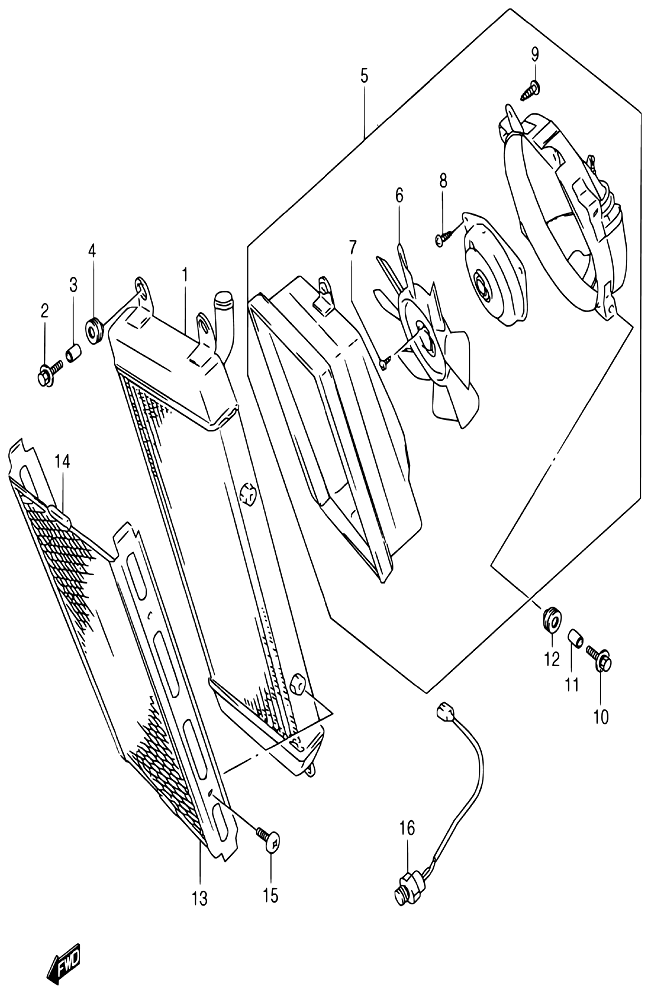 9
5
8
6
7
4
1
3
2
14
12
11
10
16
13
15
FWD