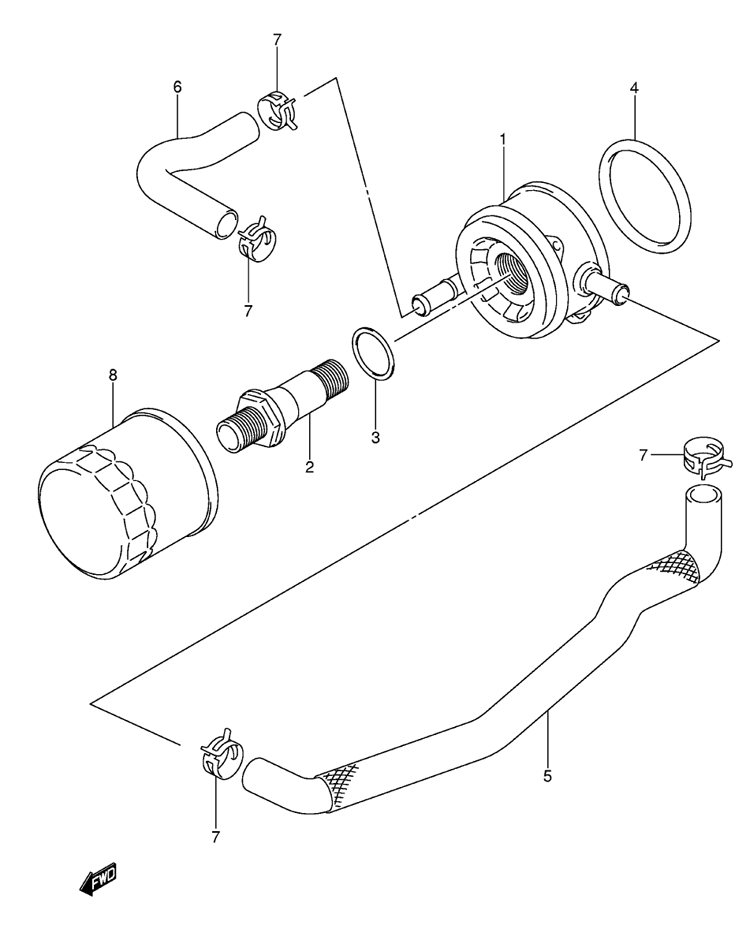 7
6
4
1
7
8
3
2
7
5
7
FWD