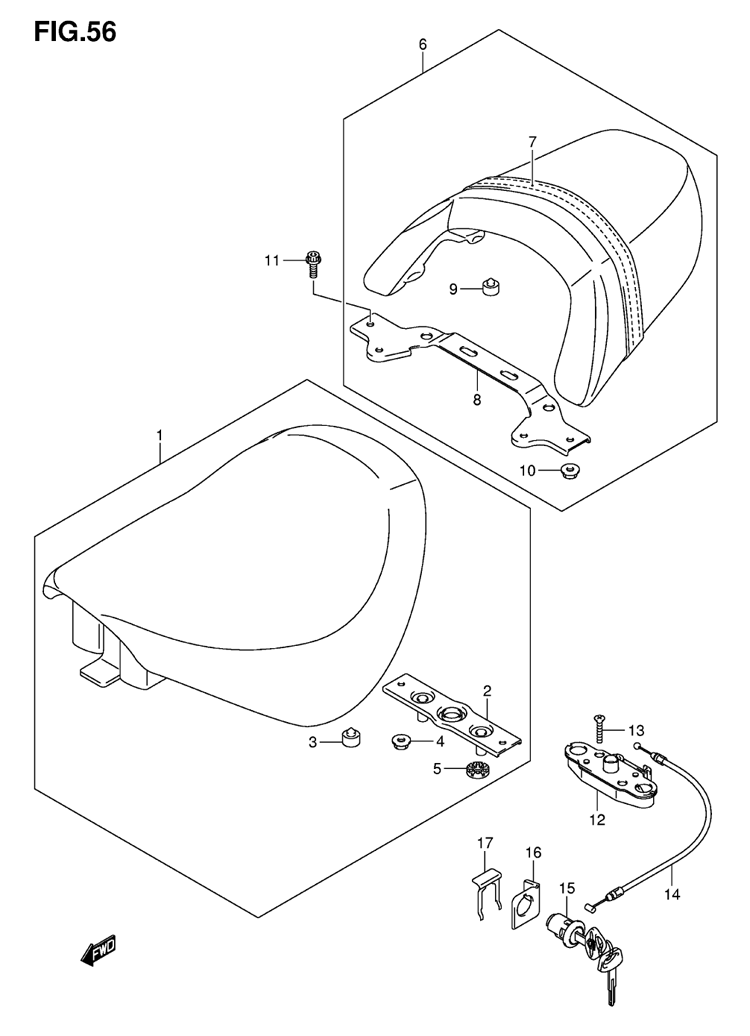 FIG.56

6
7
11
9
8
10
1
2
3
4
5
13
12
14
17
16
15
FWD