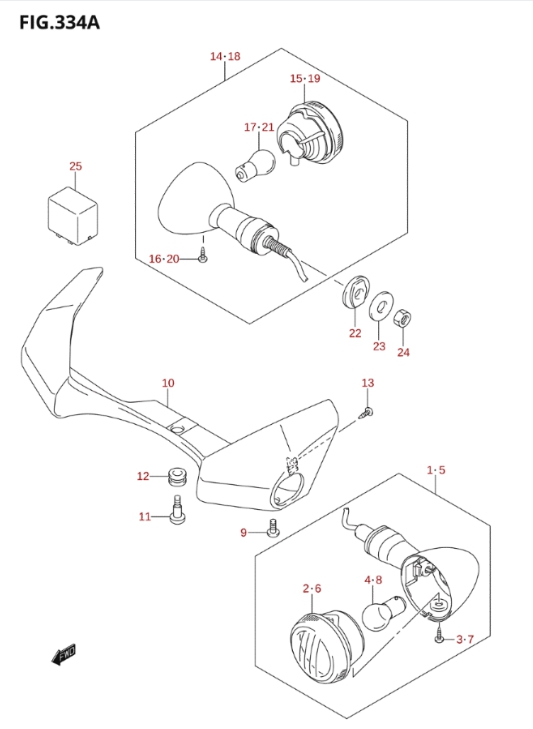 FIG.334A

14·18
15·19
17·21
25
16·20
22
23
24
10
13
12
11
9
1·5
2·6
4·8
3·7
FWD