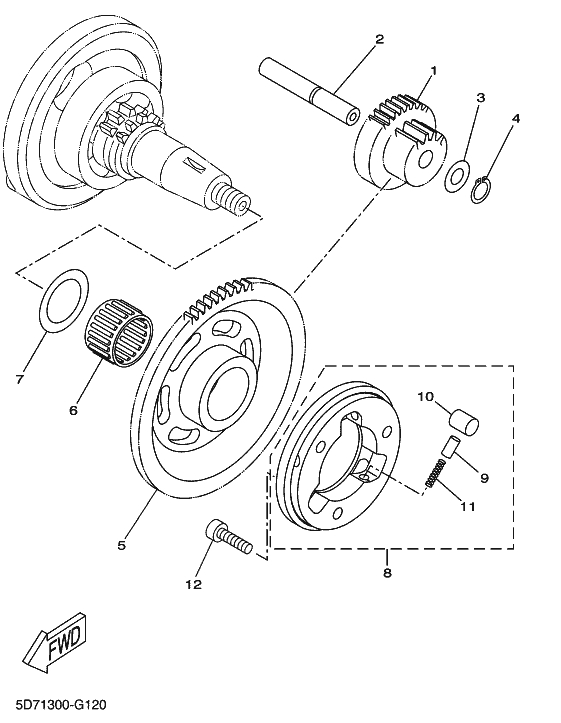 2
1
3
4
7
6
10
9
11
5
12
8
FWD
5D71300-G120