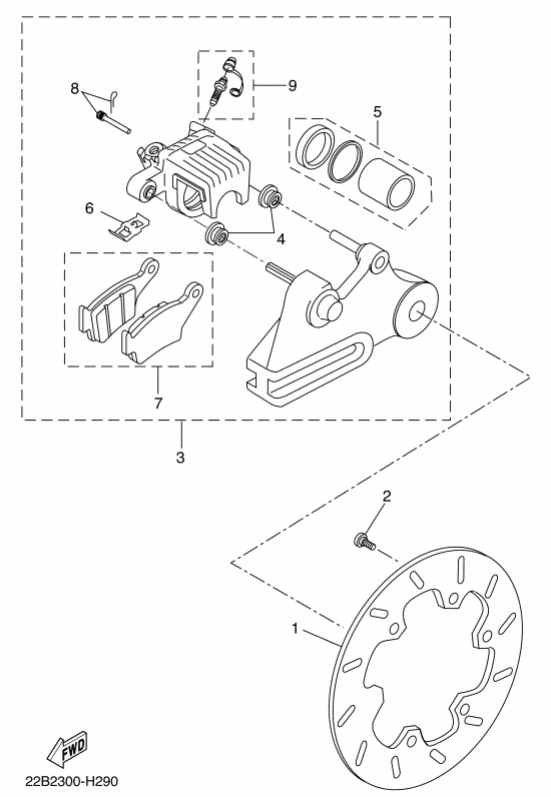 8
9
5
6
4
7
3
2
1
FWD
22B2300-H290