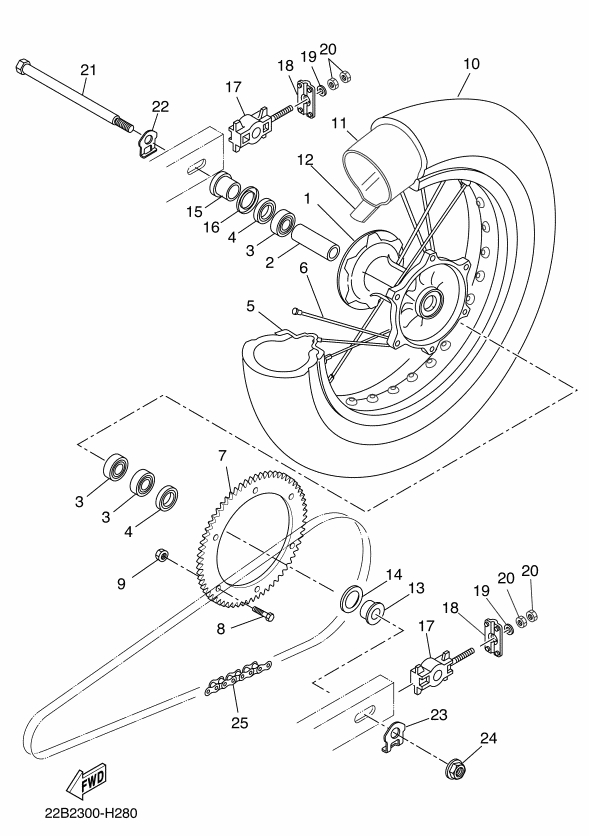 21
22
17
18
19
20
10
11
12
1
15
16
4
3
2
6
5
7
3
3
4
9
8
14
13
19
20
20
18
17
23
24
25
FWD
22B2300-H280