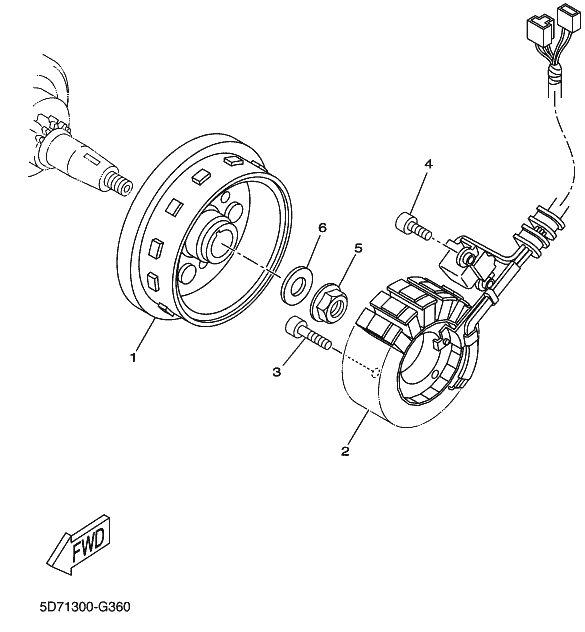 4
6
5
1
3
2
FWD
5D71300-G360