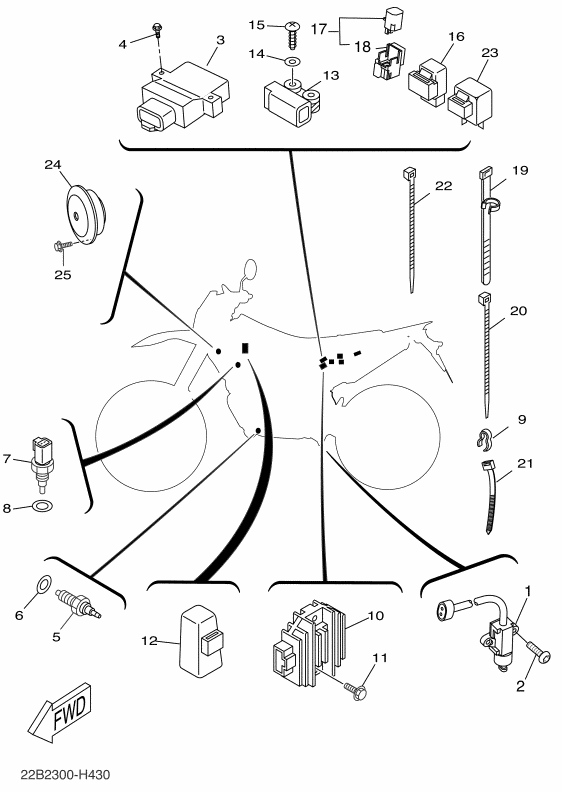 4
3
15
14
13
17
18
16
23
24
25
22
19
20
9
21
7
8
6
5
12
10
11
1
2
FWD
22B2300-H430