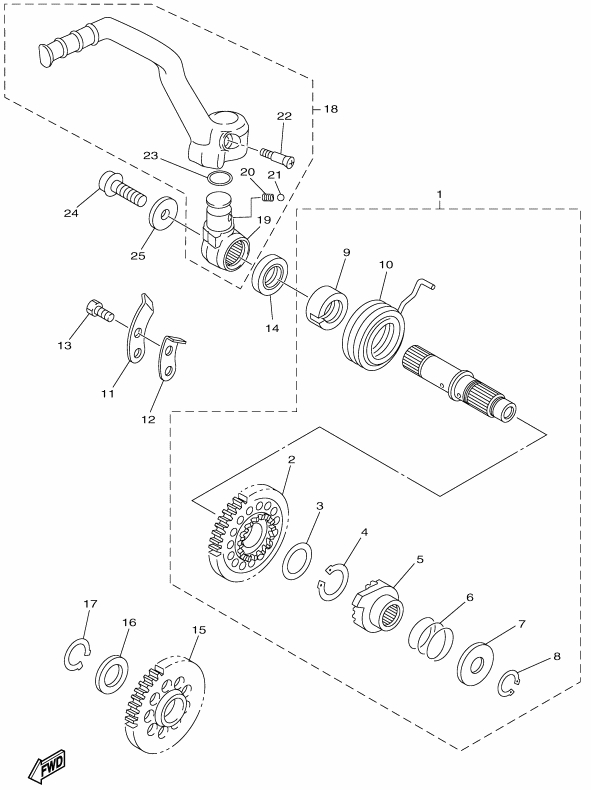 18
22
23
20
21
1
24
19
25
9
10
14
13
11
12
2
3
4
5
6
7
8
17
16
15
FWD