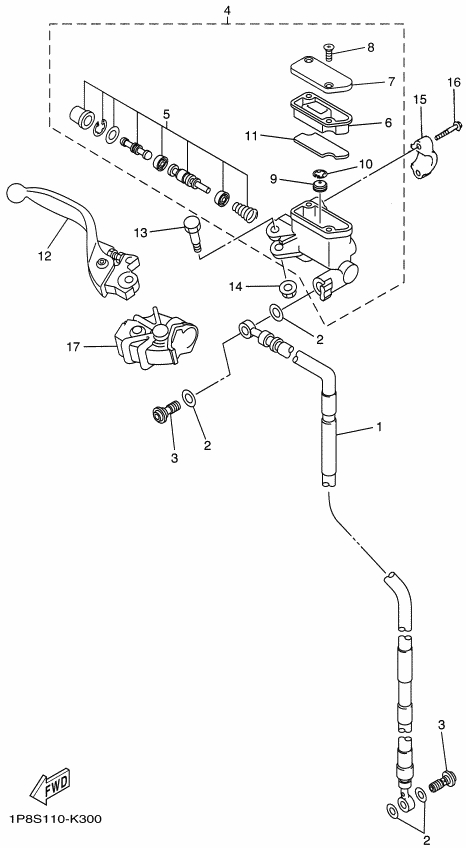 4
8
7
16
15
5
6
11
10
9
13
12
14
2
17
1
3
2
3
FWD
2
1P8S110-K300