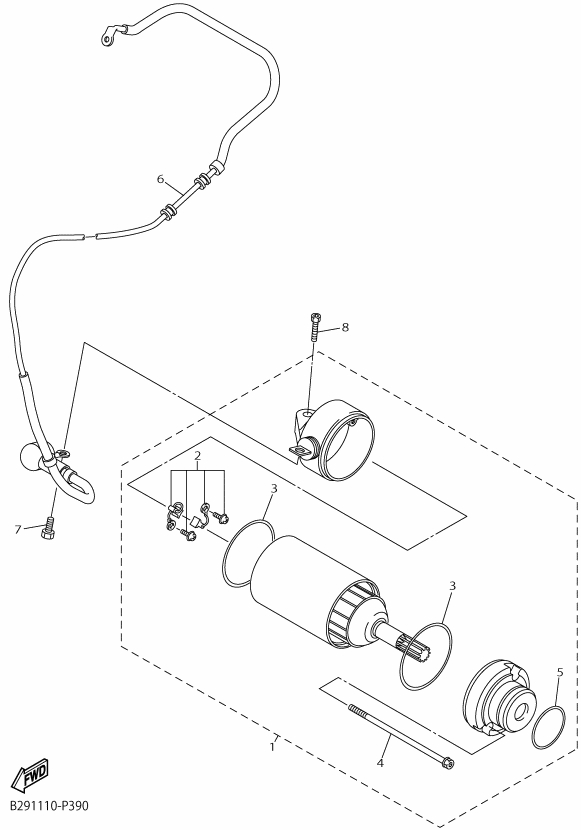 6

8

2

3

7

3

5

1

4

FWD

B291110-P390