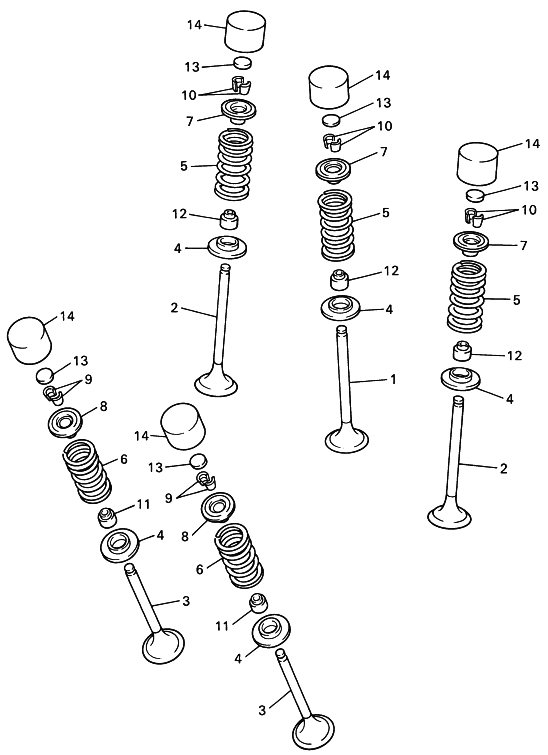 14
13
10
7
5
12
4
2
14
13
10
7
5
12
4
1
14
13
10
7
5
12
4
2
14
13
9
8
6
11
4
3
14
13
9
8
6
11
4
3