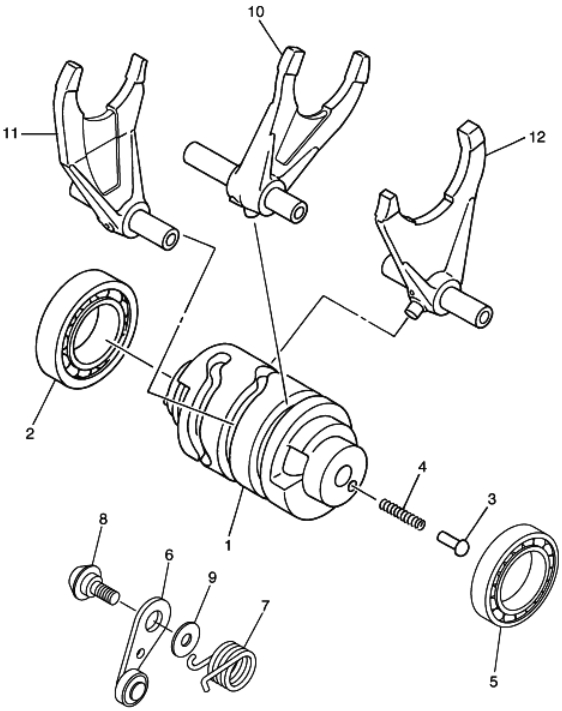 10
11
12
2
4
3
1
8
6
9
7
5