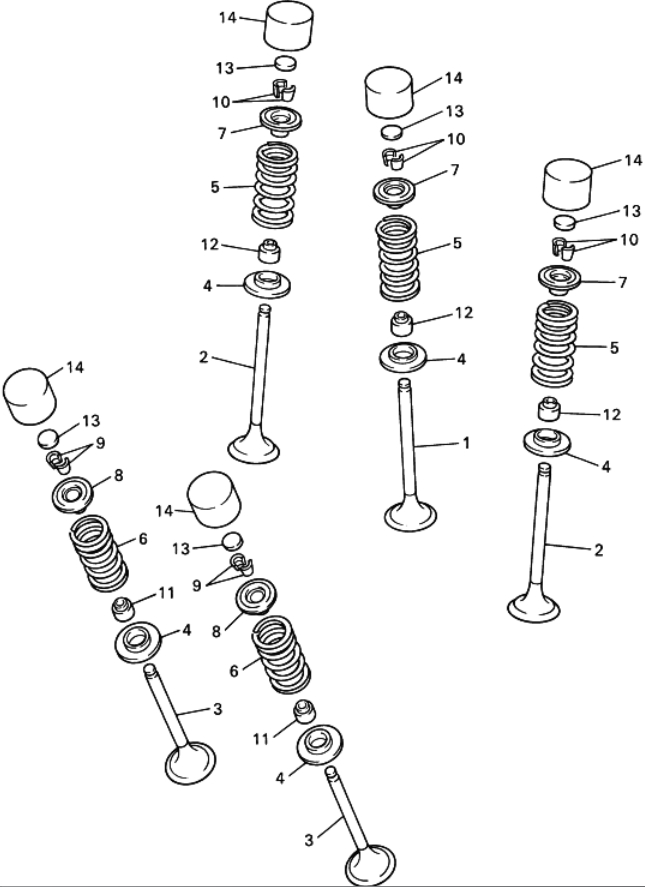 14
13
10
7
5
12
4
2

14
13
10
7
5
12
4
1

14
13
10
7
5
12
4
2

14
13
9
8
6
11
4
3

14
13
9
8
6
11
4
3